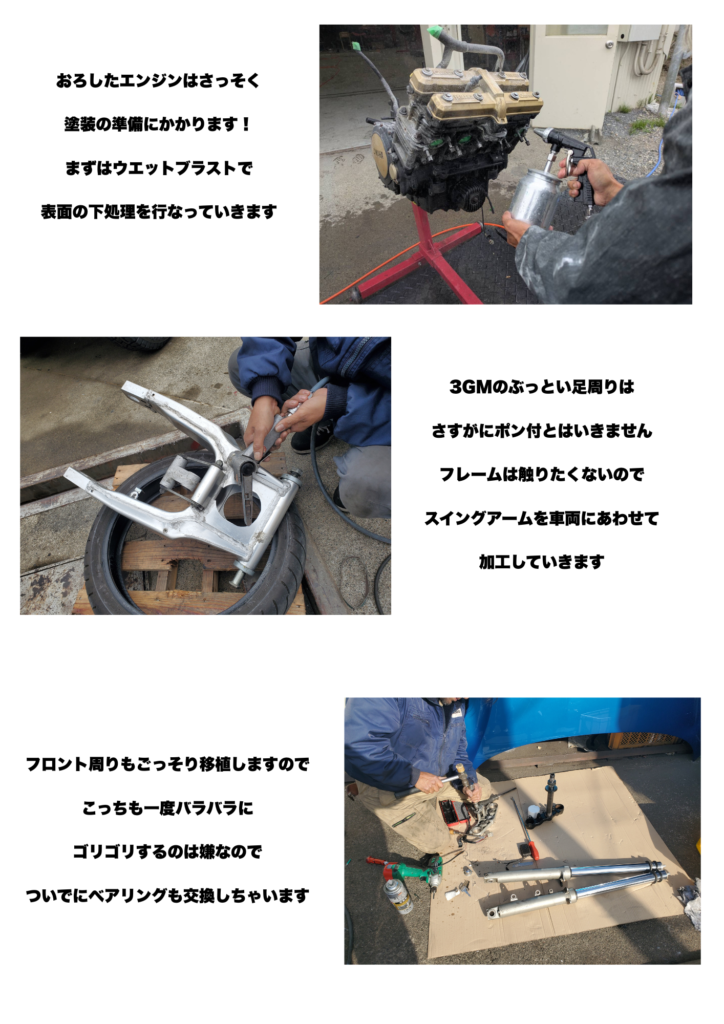 おろしたエンジンはさっそく
塗装の準備にかかります！
まずはウエットブラストで
表面の下処理を行なっていきます

3GMのぶっとい足周りは
さすがにポン付とはいきません
フレームは触りたくないので
スイングアームを車両にあわせて
加工していきます

フロント周りもごっそり移植しますので
こっちも一度バラバラに
ゴリゴリするのは嫌なので
ついでにベアリングも交換しちゃいます