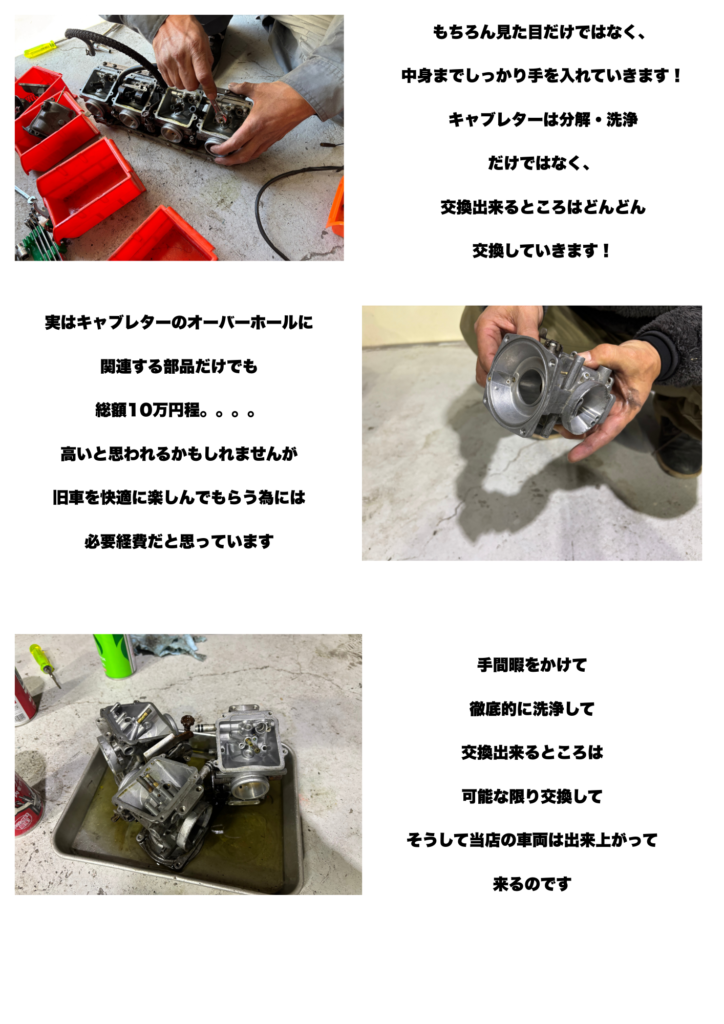 もちろん見た目だけではなく、

中身までしっかり手を入れていきます！

キャブレターは分解・洗浄

だけではなく、

交換出来るところはどんどん

交換していきます！

実はキャブレターのオーバーホールに

関連する部品だけでも

総額10万円程。。。。

高いと思われるかもしれませんが

旧車を快適に楽しんでもらう為には

必要経費だと思っています

手間暇をかけて

徹底的に洗浄して

交換出来るところは

可能な限り交換して

そうして当店の車両は出来上がって

来るのです